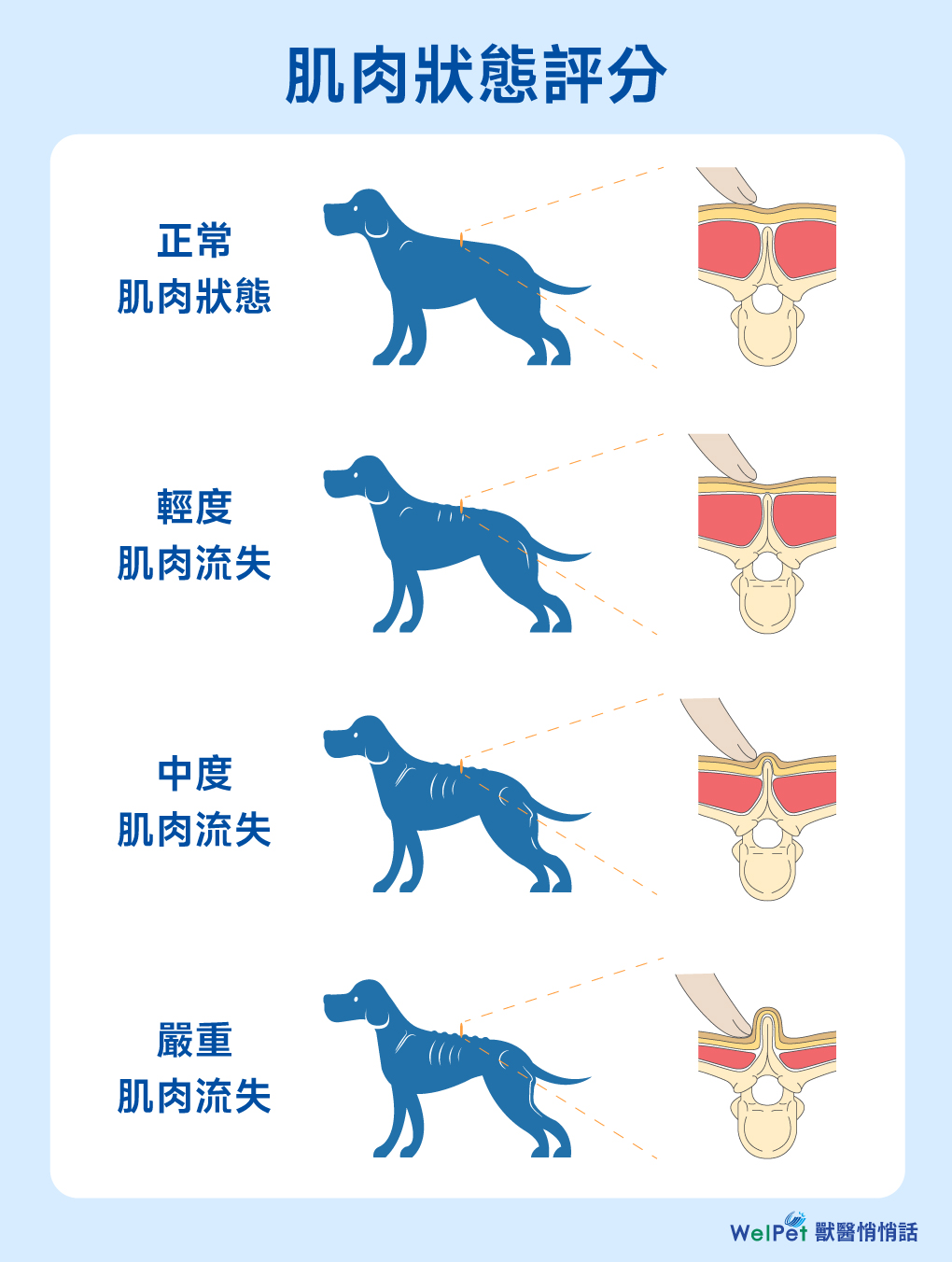 肌肉狀態評分

正常
肌肉狀態

輕度
肌肉流失

中度
肌肉流失

嚴重
肌肉流失

WelPet 獸醫悄悄話